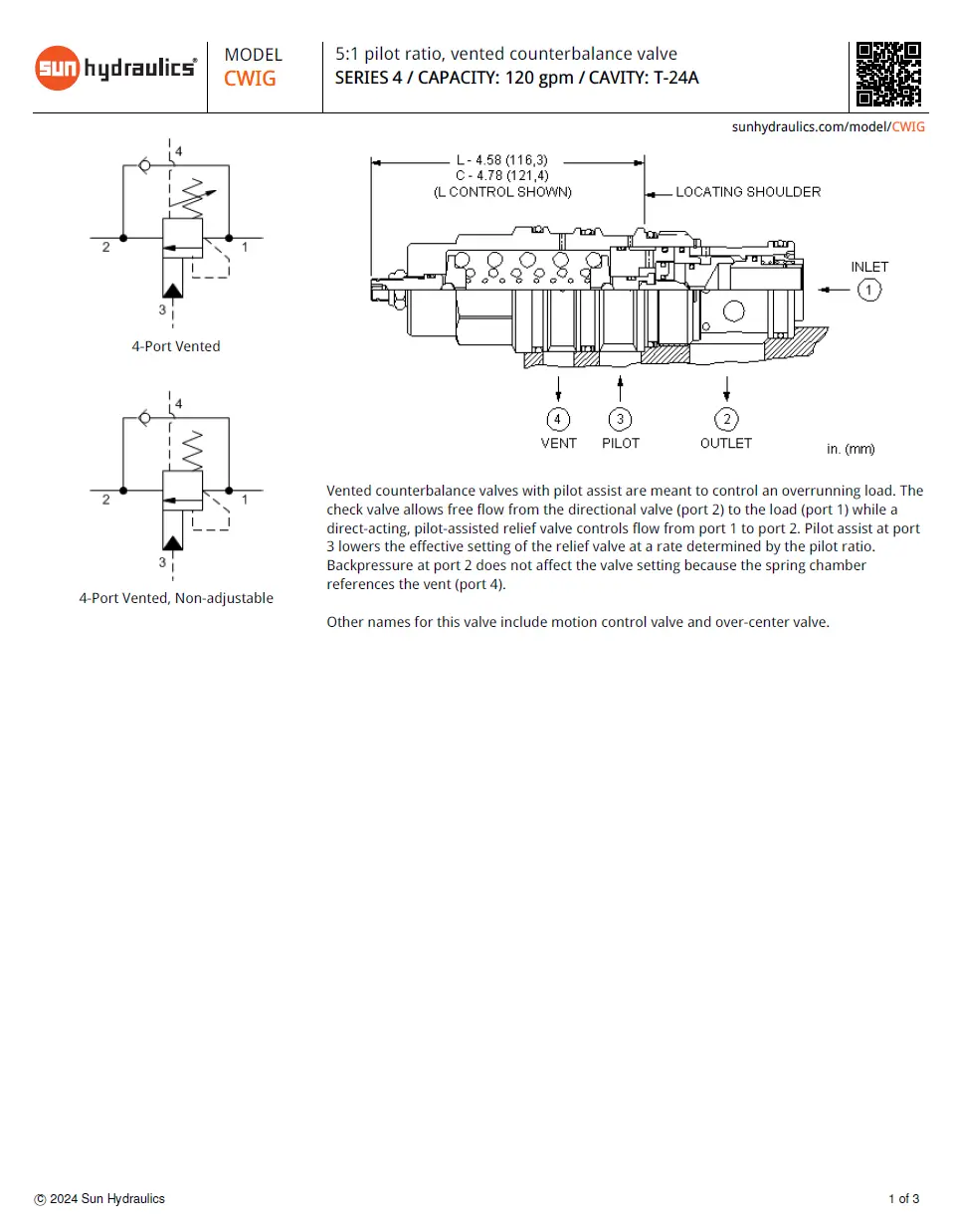 sun hydraulics®

MODEL
CWIG

5:1 pilot ratio, vented counterbalance valve
SERIES 4 / CAPACITY: 120 gpm / CAVITY: T-24A

sunhydraulics.com/model/CWIG

4
2
1
3
4-Port Vented

4
2
1
3
4-Port Vented, Non-adjustable

L - 4.58 (116,3)
C - 4.78 (121,4)
(L CONTROL SHOWN)

LOCATING SHOULDER

INLET
1

4
VENT
3
PILOT
2
OUTLET

in. (mm)

Vented counterbalance valves with pilot assist are meant to control an overrunning load. The check valve allows free flow from the directional valve (port 2) to the load (port 1) while a direct-acting, pilot-assisted relief valve controls flow from port 1 to port 2. Pilot assist at port 3 lowers the effective setting of the relief valve at a rate determined by the pilot ratio. Backpressure at port 2 does not affect the valve setting because the spring chamber references the vent (port 4).

Other names for this valve include motion control valve and over-center valve.

© 2024 Sun Hydraulics

1 of 3